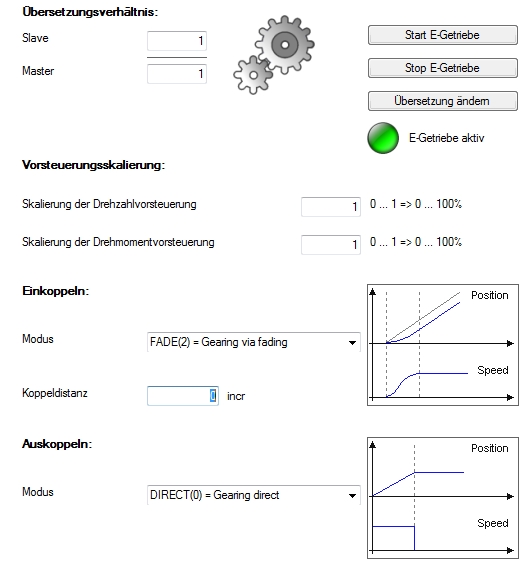 Übersetzungsverhältnis:

Slave 1

Master 1

Start E-Getriebe

Stop E-Getriebe

Übersetzung ändern

E-Getriebe aktiv

Vorsteuerungsskalierung:

Skalierung der Drehzahlvorsteuerung 1 0 ... 1 => 0 ... 100%

Skalierung der Drehmomentvorsteuerung 1 0 ... 1 => 0 ... 100%

Einkoppeln:

Modus FADE(2) = Gearing via fading

Koppeldistanz 0 incr

Position

Speed

Auskoppeln:

Modus DIRECT(0) = Gearing direct

Position

Speed